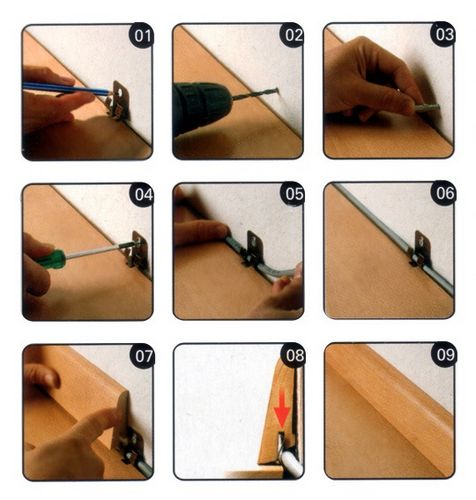 01

02

03

04

05

06

07

08

09