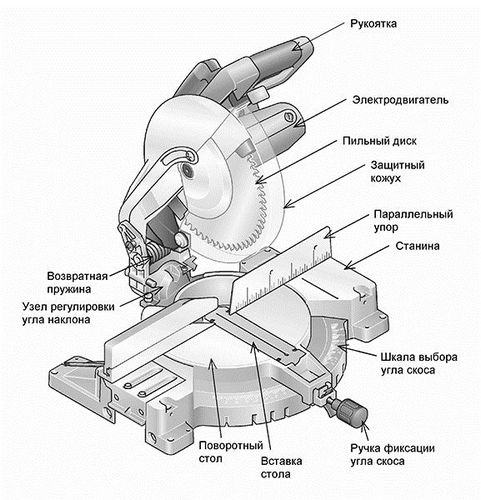 Рукоятка

Электродвигатель

Пильный диск

Защитный кожух

Параллельный упор

Станина

Возвратная пружина

Узел регулировки угла наклона

Шкала выбора угла скоса

Поворотный стол

Вставка стола

Ручка фиксации угла скоса